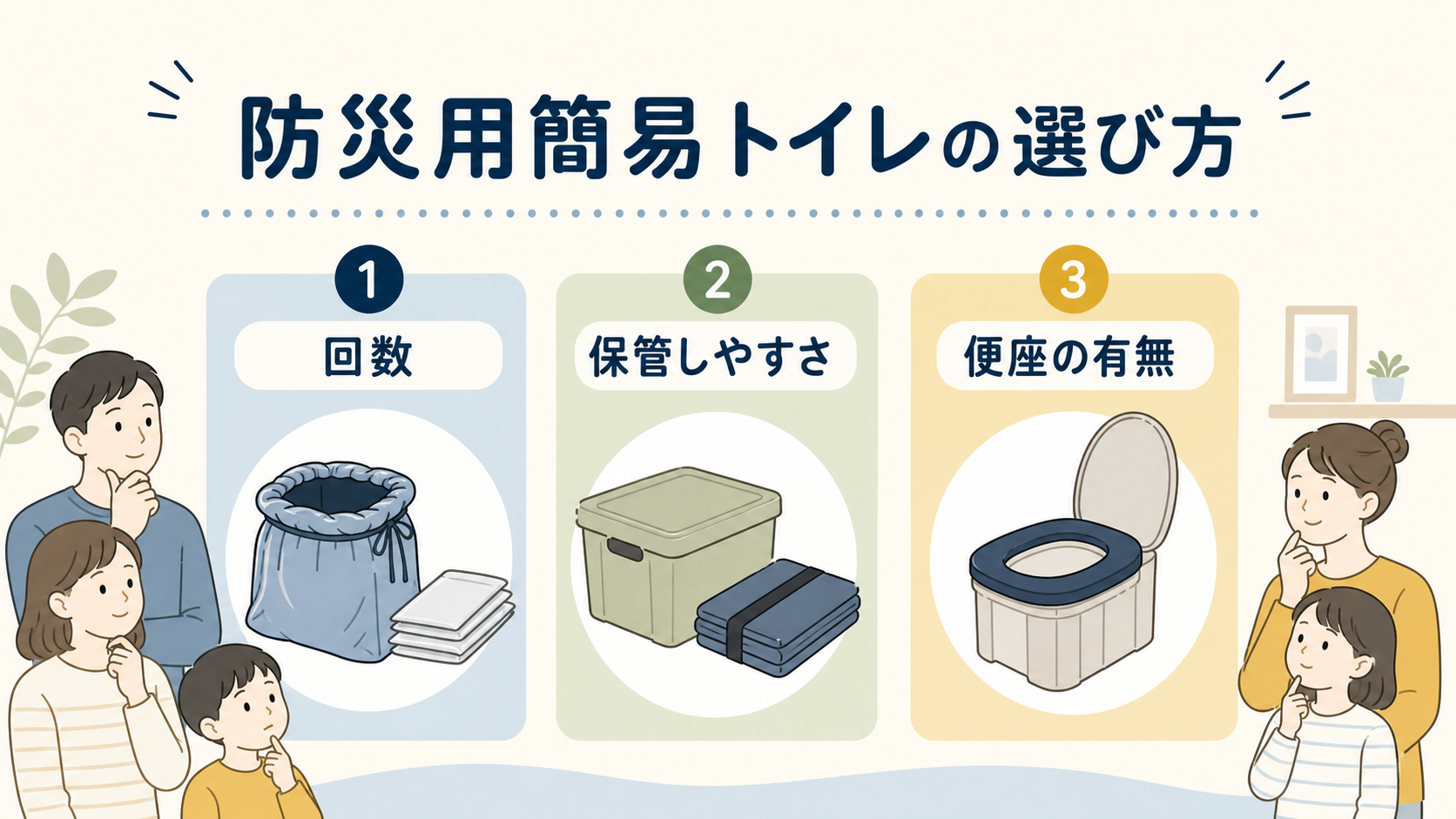 防災用簡易トイレの選び方

1
回数

2
保管しやすさ

3
便座の有無